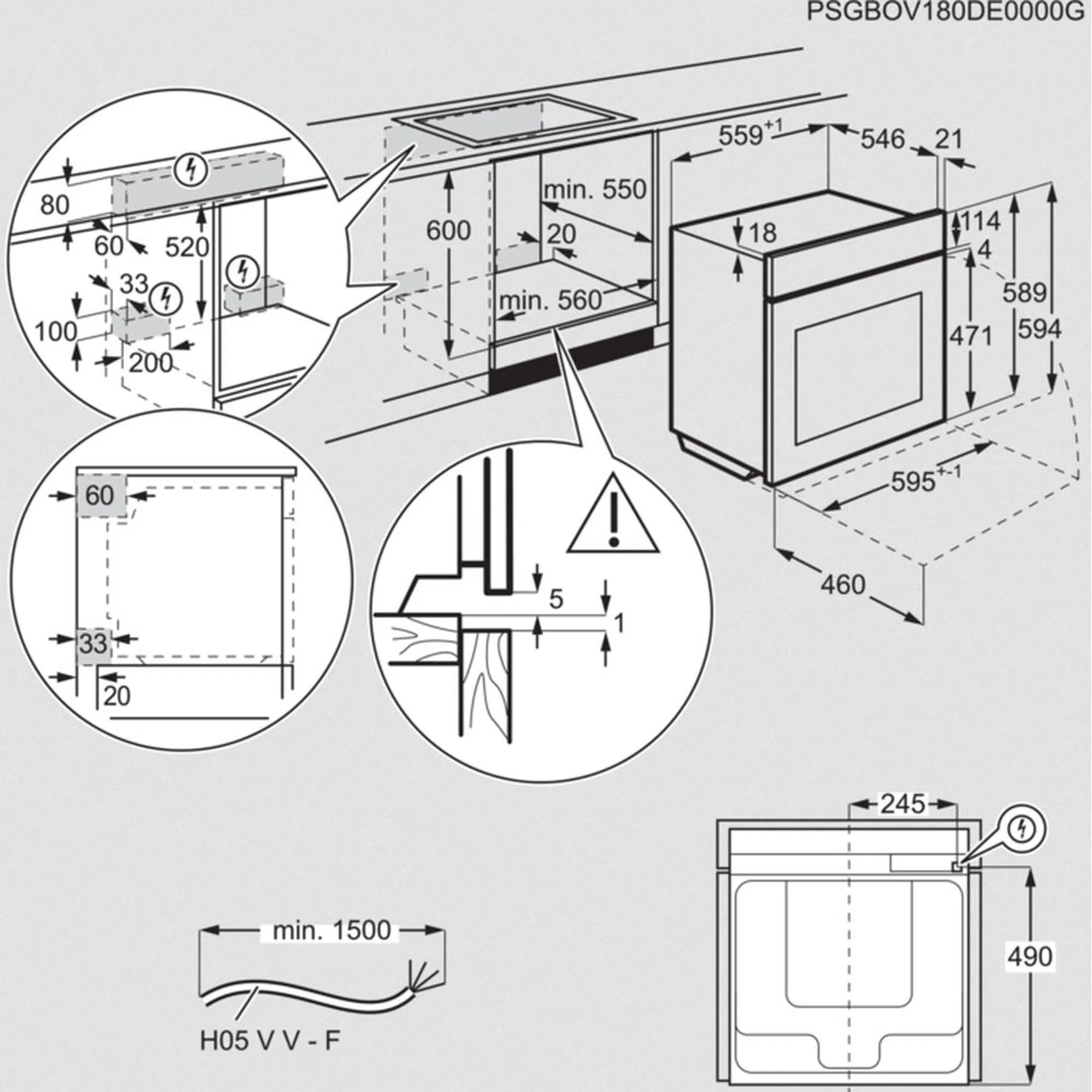 PSGBOV180DE0000G

80
60
520
33
100
200

600
min. 550
20
min. 560

$559^{+1}$
546
21
18
114
4
589
594
471
$595^{+-1}$
460

60
33
20

5
1

245
490

min. 1500
H05 V V - F